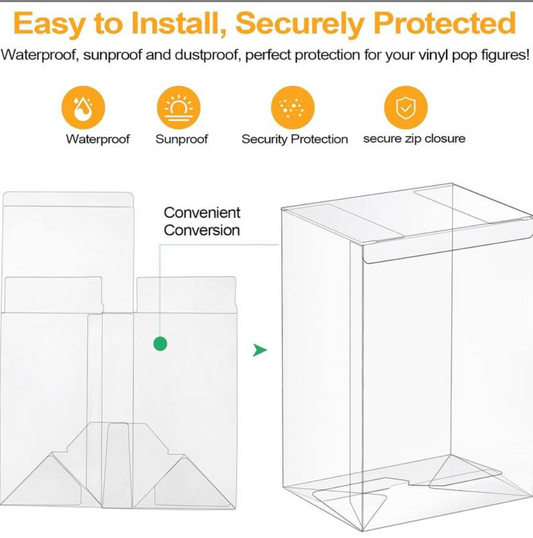 Easy to Install, Securely Protected

Waterproof, sunproof and dustproof, perfect protection for your vinyl pop figures!

Waterproof

Sunproof

Security Protection

secure zip closure

Convenient Conversion